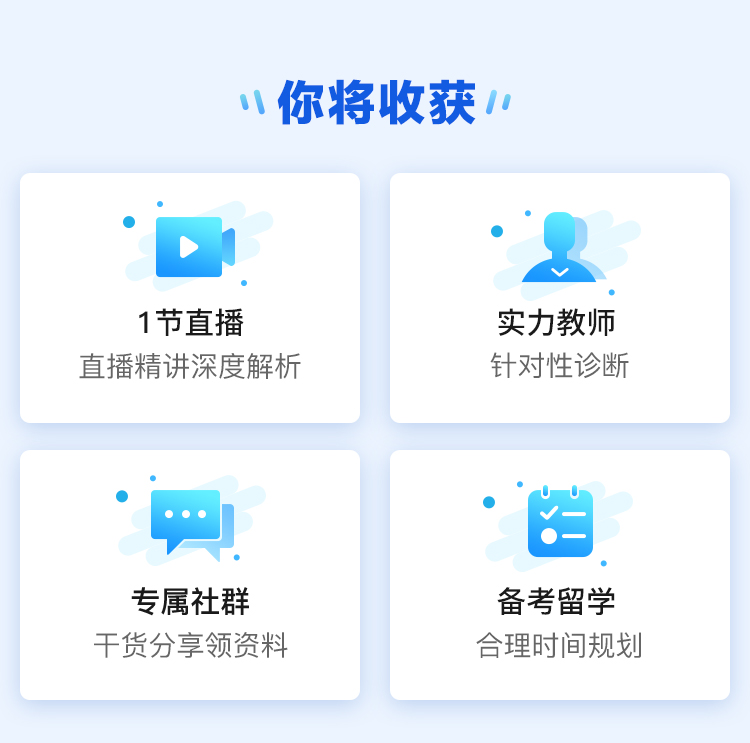 你将收获

1节直播
直播精讲深度解析

实力教师
针对性诊断

专属社群
干货分享领资料

备考留学
合理时间规划