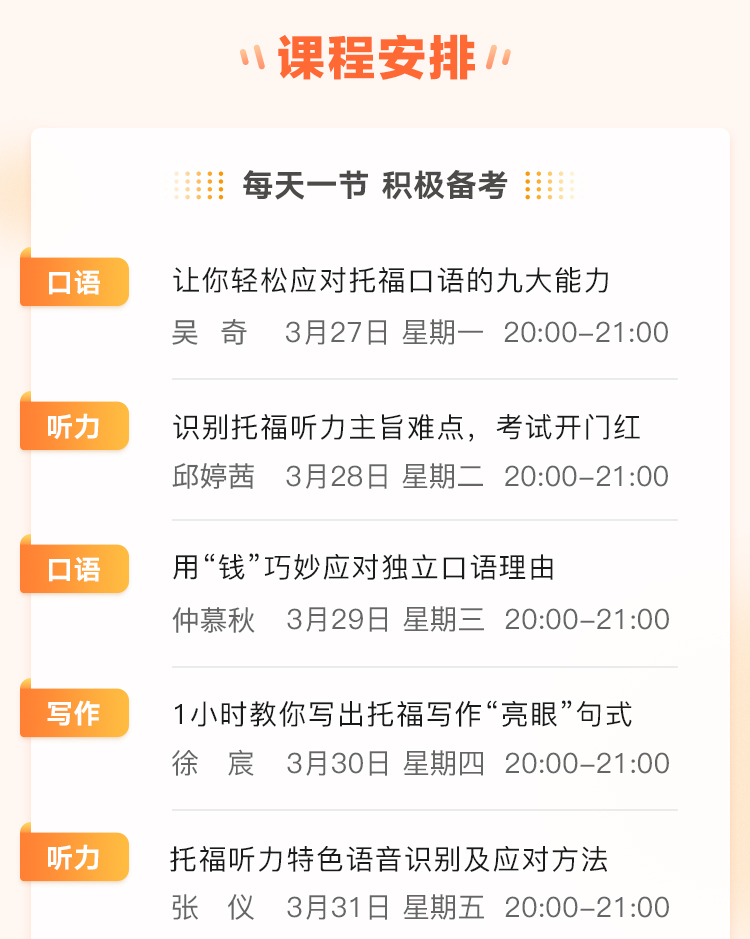 课程安排

每天一节 积极备考

口语

让你轻松应对托福口语的九大能力

吴 奇 3月27日 星期一 20:00-21:00

听力

识别托福听力主旨难点，考试开门红

邱婷茜 3月28日 星期二 20:00-21:00

口语

用“钱”巧妙应对独立口语理由

仲慕秋 3月29日 星期三 20:00-21:00

写作

1小时教你写出托福写作“亮眼”句式

徐 宸 3月30日 星期四 20:00-21:00

听力

托福听力特色语音识别及应对方法

张 仪 3月31日 星期五 20:00-21:00