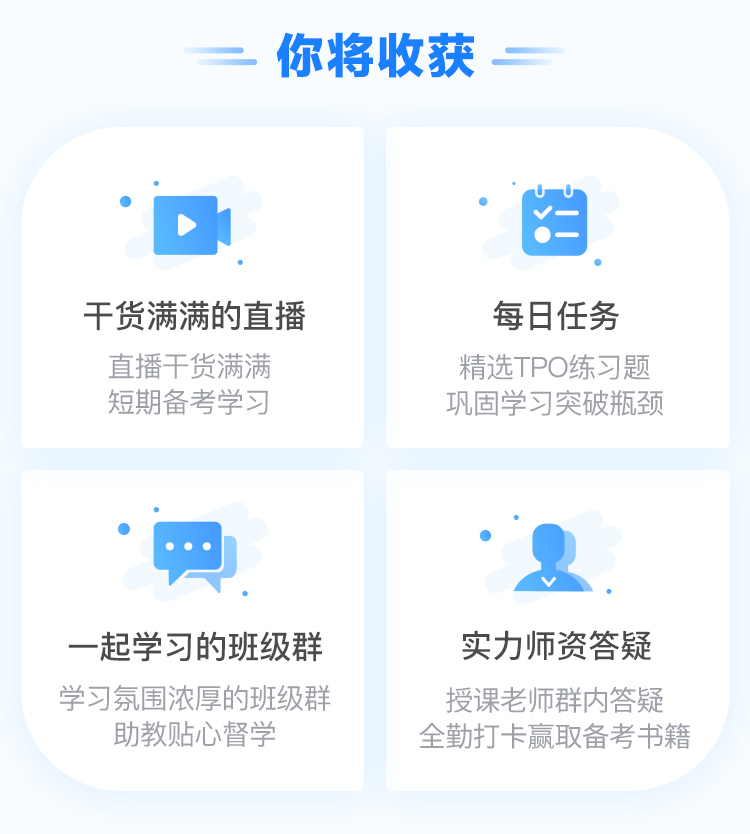 你将收获

干货满满的直播

直播干货满满
短期备考学习

每日任务

精选TPO练习题
巩固学习突破瓶颈

一起学习的班级群

学习氛围浓厚的班级群
助教贴心督学

实力师资答疑

授课老师群内答疑
全勤打卡赢取备考书籍