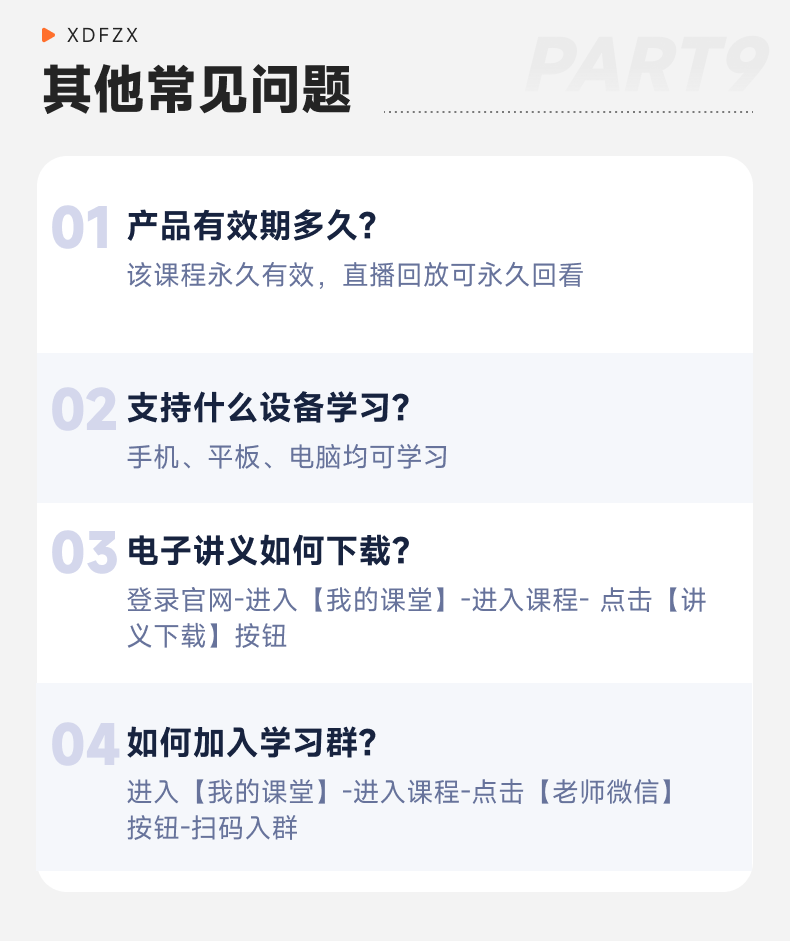 XDFZX

PART9

其他常见问题

01 产品有效期多久?

该课程永久有效，直播回放可永久回看

02 支持什么设备学习?

手机、平板、电脑均可学习

03 电子讲义如何下载?

登录官网-进入【我的课堂】-进入课程-点击【讲义下载】按钮

04 如何加入学习群?

进入【我的课堂】-进入课程-点击【老师微信】按钮-扫码入群