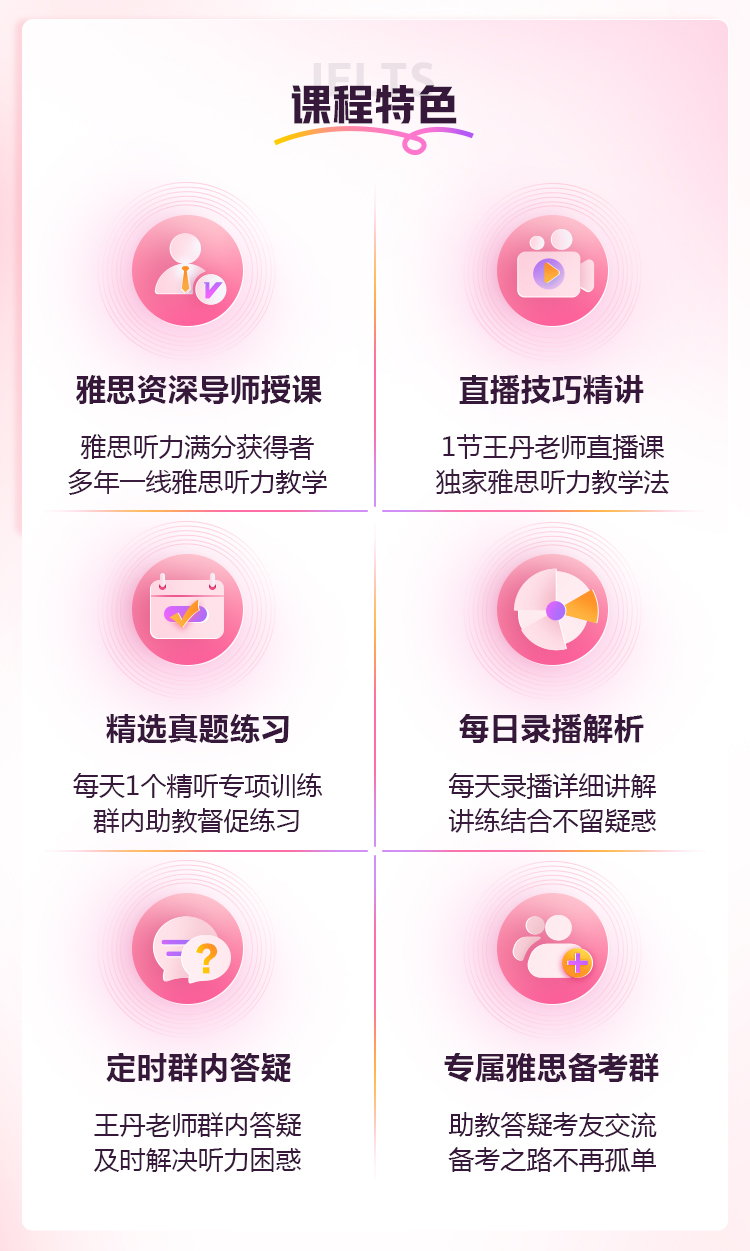 IELTS
课程特色

雅思资深导师授课

雅思听力满分获得者
多年一线雅思听力教学

直播技巧精讲

1节王丹老师直播课
独家雅思听力教学法

精选真题练习

每天1个精听专项训练
群内助教督促练习

每日录播解析

每天录播详细讲解
讲练结合不留疑惑

定时群内答疑

王丹老师群内答疑
及时解决听力困惑

专属雅思备考群

助教答疑考友交流
备考之路不再孤单