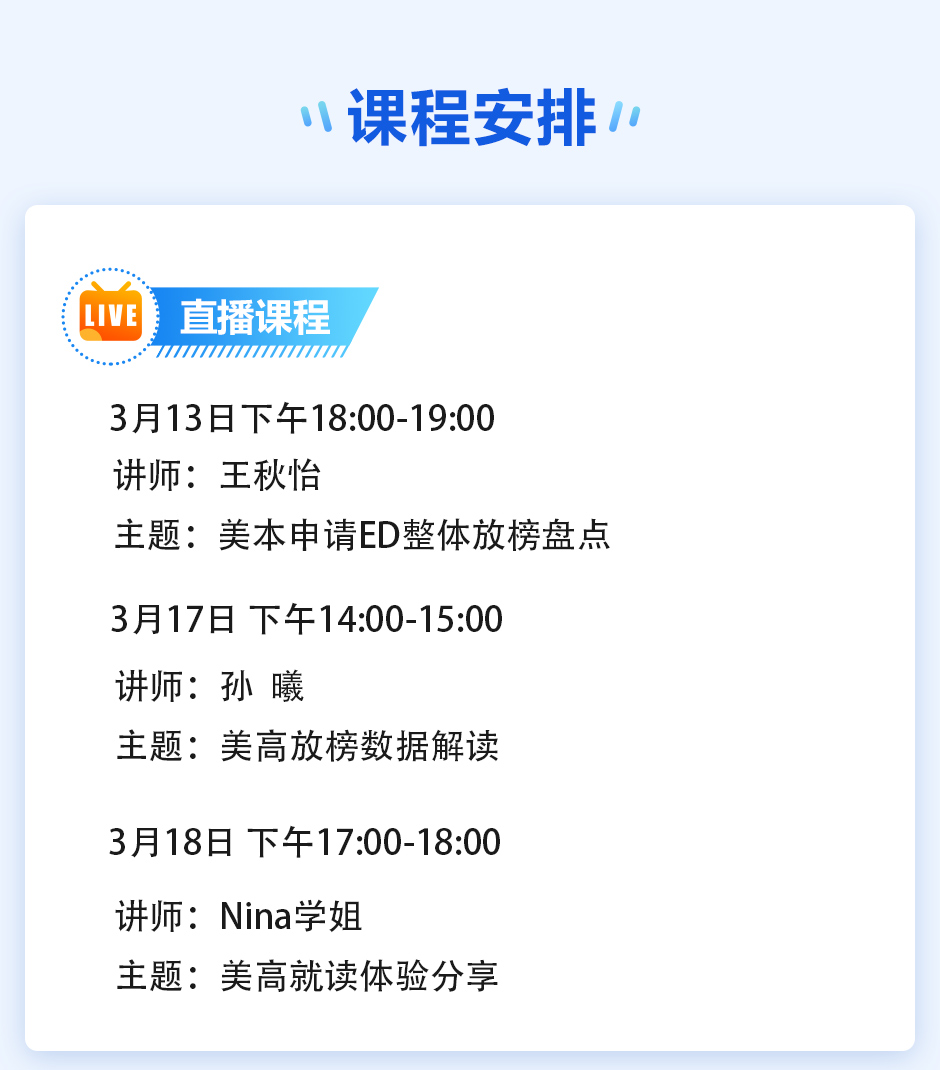 课程安排

LIVE

直播课程

3月13日下午18:00-19:00

讲师：王秋怡

主题：美本申请ED整体放榜盘点

3月17日 下午14:00-15:00

讲师：孙 曦

主题：美高放榜数据解读

3月18日 下午17:00-18:00

讲师：Nina学姐

主题：美高就读体验分享