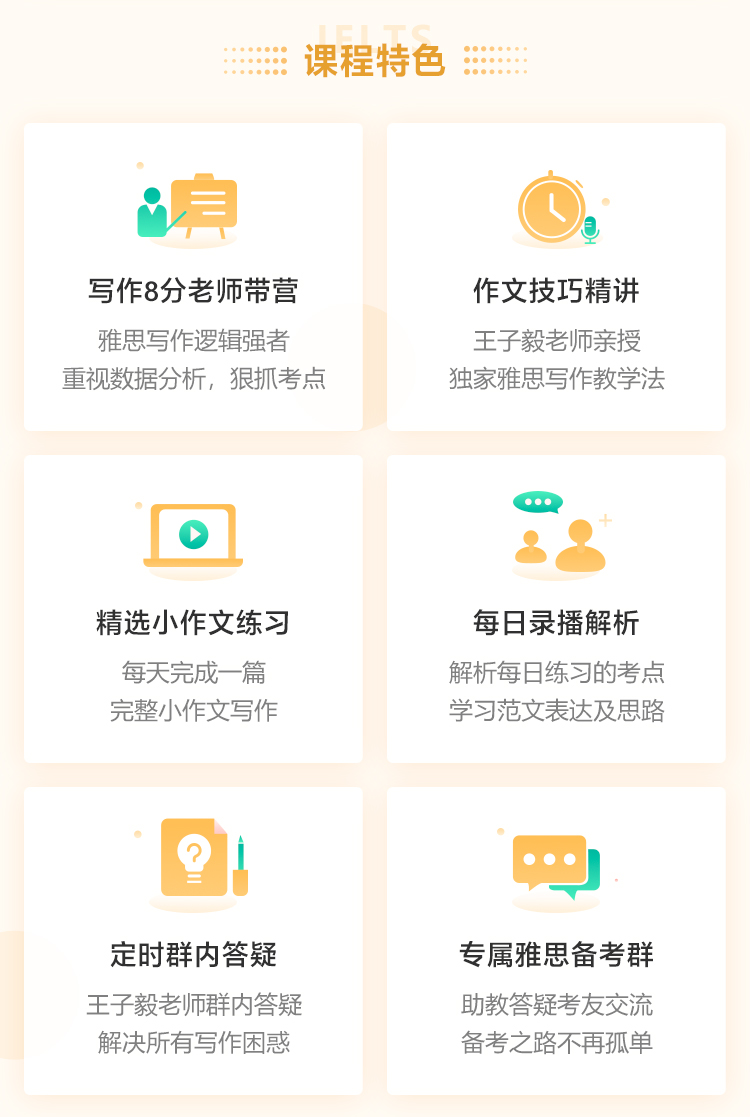 IELTS
课程特色

写作8分老师带营
雅思写作逻辑强者
重视数据分析，狠抓考点

作文技巧精讲
王子毅老师亲授
独家雅思写作教学法

精选小作文练习
每天完成一篇
完整小作文写作

每日录播解析
解析每日练习的考点
学习范文表达及思路

定时群内答疑
王子毅老师群内答疑
解决所有写作困惑

专属雅思备考群
助教答疑考友交流
备考之路不再孤单