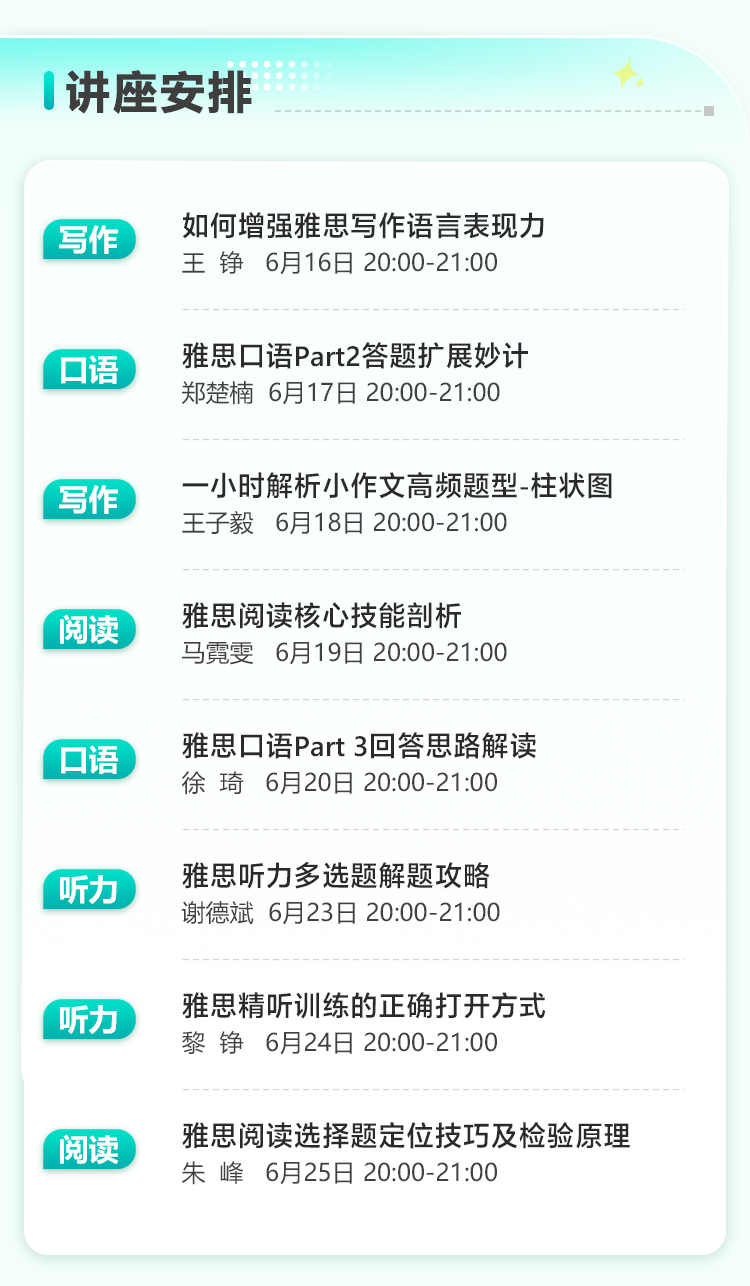 讲座安排

写作
如何增强雅思写作语言表现力
王 铮 6月16日 20:00-21:00

口语
雅思口语Part2答题扩展妙计
郑楚楠 6月17日 20:00-21:00

写作
一小时解析小作文高频题型-柱状图
王子毅 6月18日 20:00-21:00

阅读
雅思阅读核心技能剖析
马霓雯 6月19日 20:00-21:00

口语
雅思口语Part 3回答思路解读
徐 琦 6月20日 20:00-21:00

听力
雅思听力多选题解题攻略
谢德斌 6月23日 20:00-21:00

听力
雅思精听训练的正确打开方式
黎 铮 6月24日 20:00-21:00

阅读
雅思阅读选择题定位技巧及检验原理
朱 峰 6月25日 20:00-21:00