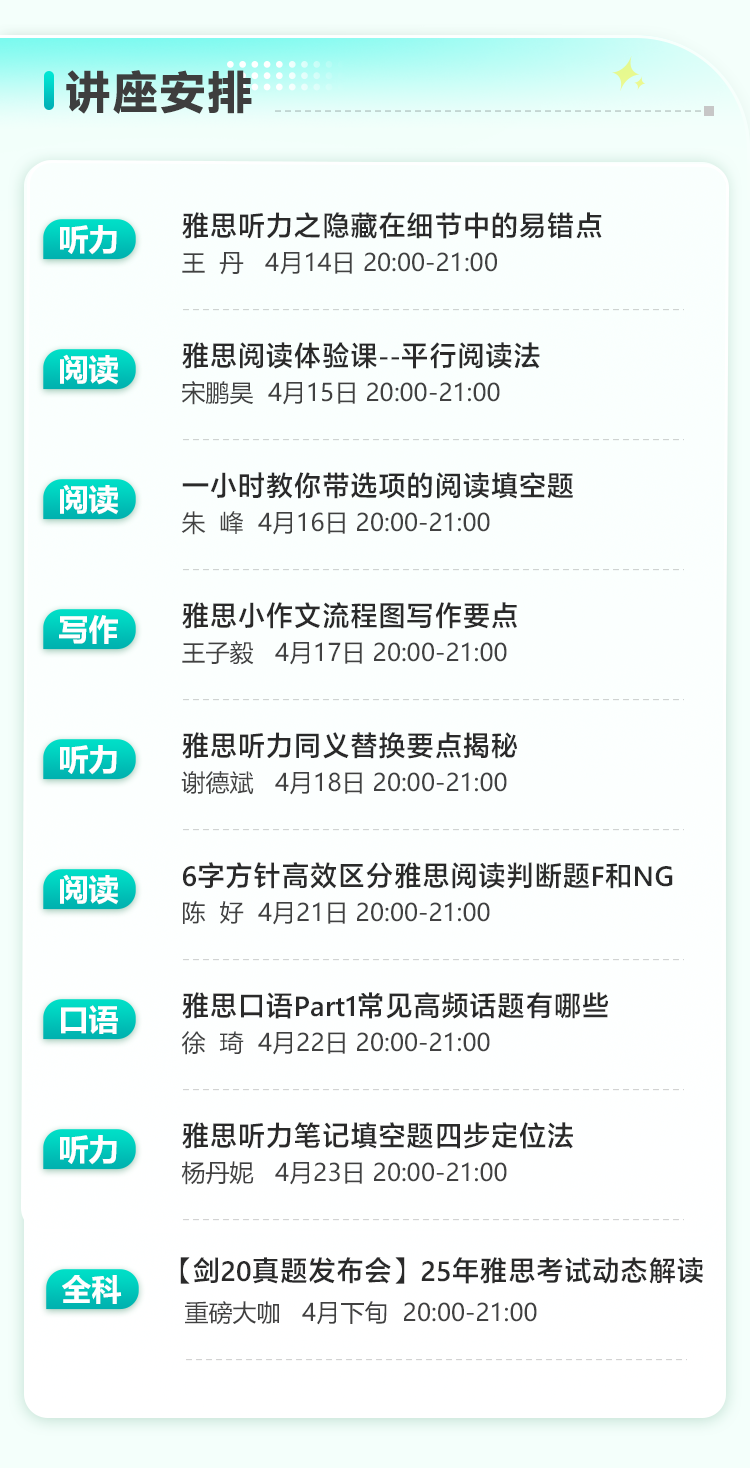 讲座安排

听力

雅思听力之隐藏在细节中的易错点

王 丹 4月14日 20:00-21:00

阅读

雅思阅读体验课--平行阅读法

宋鹏昊 4月15日 20:00-21:00

阅读

一小时教你带选项的阅读填空题

朱 峰 4月16日 20:00-21:00

写作

雅思小作文流程图写作要点

王子毅 4月17日 20:00-21:00

听力

雅思听力同义替换要点揭秘

谢德斌 4月18日 20:00-21:00

阅读

6字方针高效区分雅思阅读判断题F和NG

陈 好 4月21日 20:00-21:00

口语

雅思口语Part1常见高频话题有哪些

徐 琦 4月22日 20:00-21:00

听力

雅思听力笔记填空题四步定位法

杨丹妮 4月23日 20:00-21:00

全科

【剑20真题发布会】25年雅思考试动态解读

重磅大咖 4月下旬 20:00-21:00